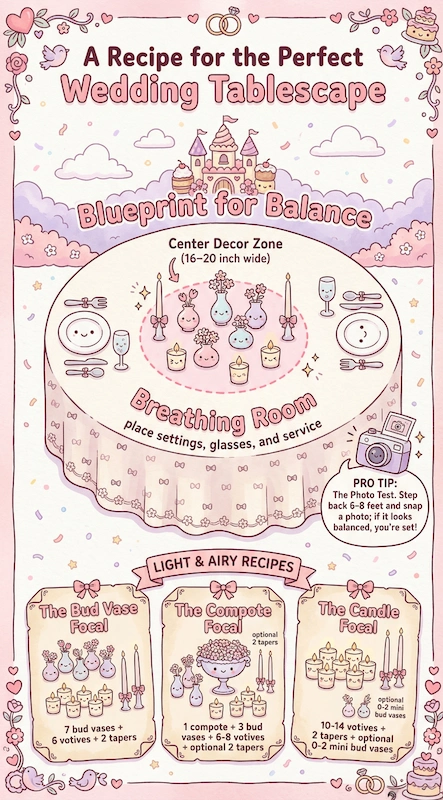 A Recipe for the Perfect
Wedding Tablescape

Blueprint for Balance

Center Decor Zone
(16–20 inch wide)

Breathing Room
place settings, glasses, and service

PRO TIP:
The Photo Test. Step back 6–8 feet and snap a photo; if it looks balanced, you're set!

LIGHT & AIRY RECIPES

The Bud Vase Focal
7 bud vases + 6 votives + 2 tapers

The Compote Focal
optional 2 tapers
1 compote + 3 bud vases + 6-8 votives + optional 2 tapers

The Candle Focal
optional 0-2 mini bud vases
10-14 votives + 2 tapers + optional 0-2 mini bud vases